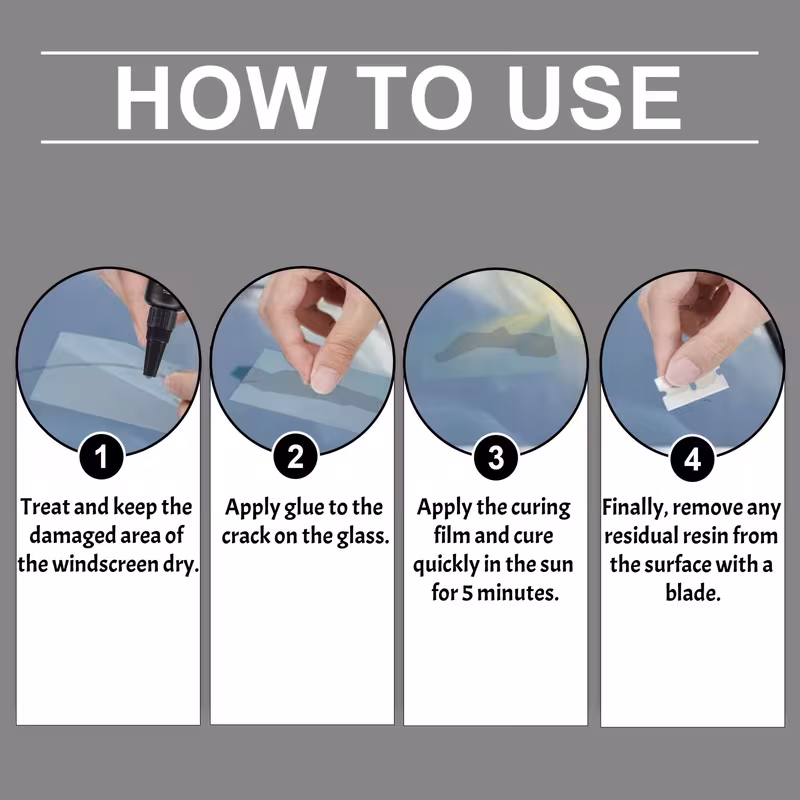 HOW TO USE

1
Treat and keep the damaged area of the windscreen dry.

2
Apply glue to the crack on the glass.

3
Apply the curing film and cure quickly in the sun for 5 minutes.

4
Finally, remove any residual resin from the surface with a blade.